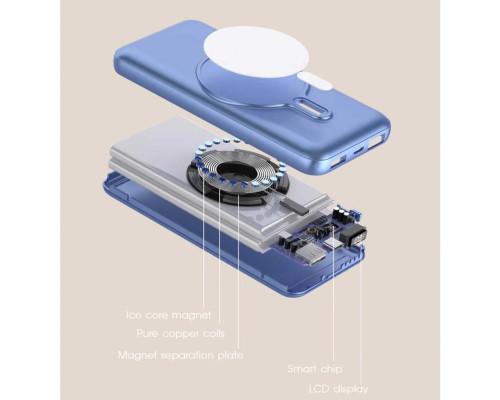 Ice core magnet
Pure copper coils
Magnet separation plate
Smart chip
LCD display